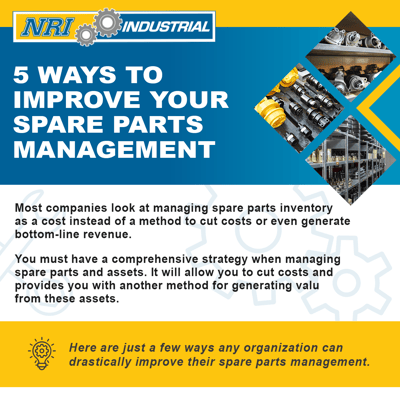 NRI INDUSTRIAL

5 WAYS TO IMPROVE YOUR SPARE PARTS MANAGEMENT

Most companies look at managing spare parts inventory as a cost instead of a method to cut costs or even generate bottom-line revenue.

You must have a comprehensive strategy when managing spare parts and assets. It will allow you to cut costs and provides you with another method for generating valu from these assets.

Here are just a few ways any organization can drastically improve their spare parts management.